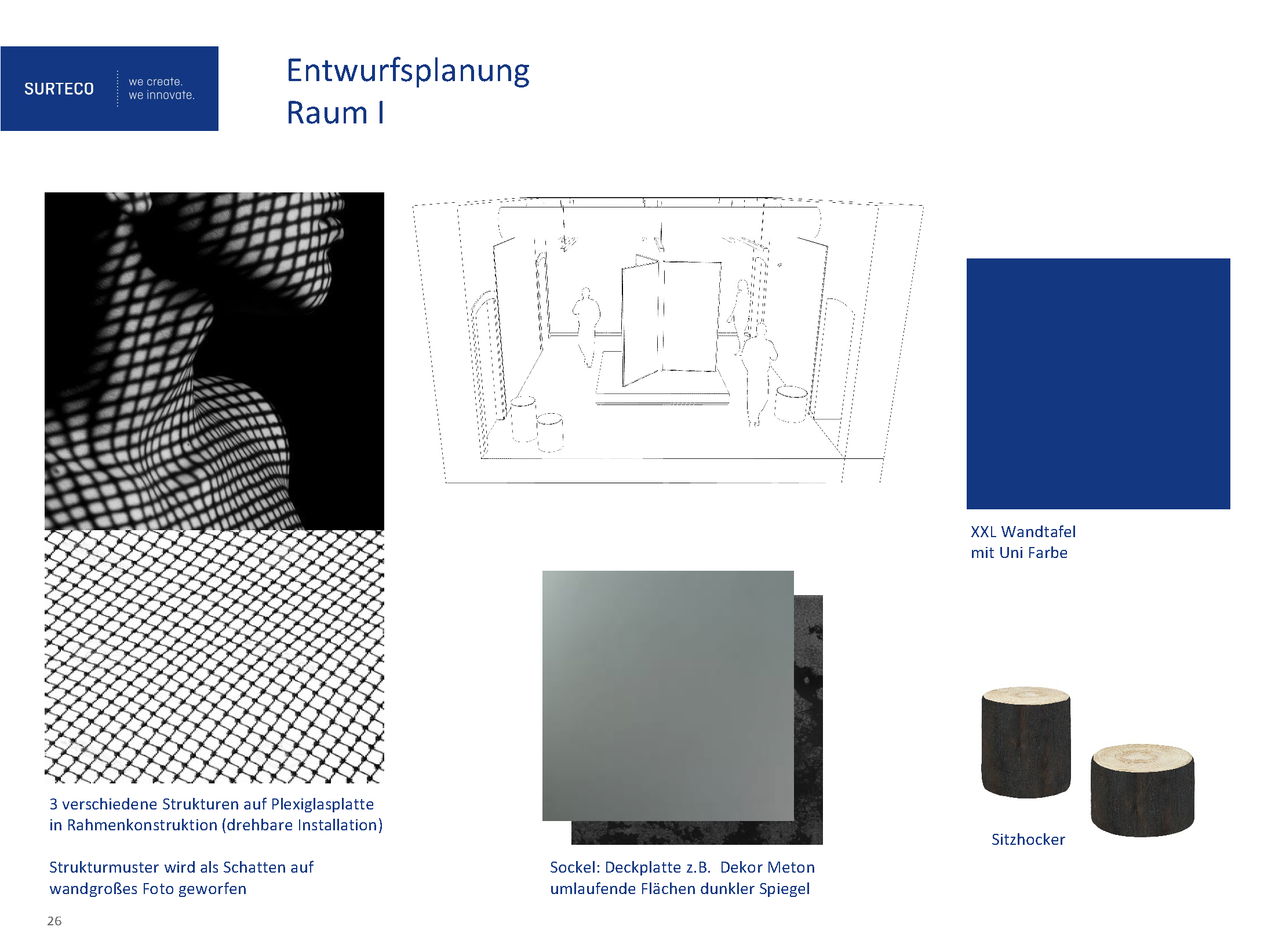 SURTECO
we create.
we innovate.

Entwurfsplanung
Raum I

XXL Wandtafel
mit Uni Farbe

3 verschiedene Strukturen auf Plexiglasplatte in Rahmenkonstruktion (drehbare Installation)

Strukturmuster wird als Schatten auf wandgroßes Foto geworfen

Sockel: Deckplatte z.B. Dekor Meton
umlaufende Flächen dunkler Spiegel

Sitzhocker

26