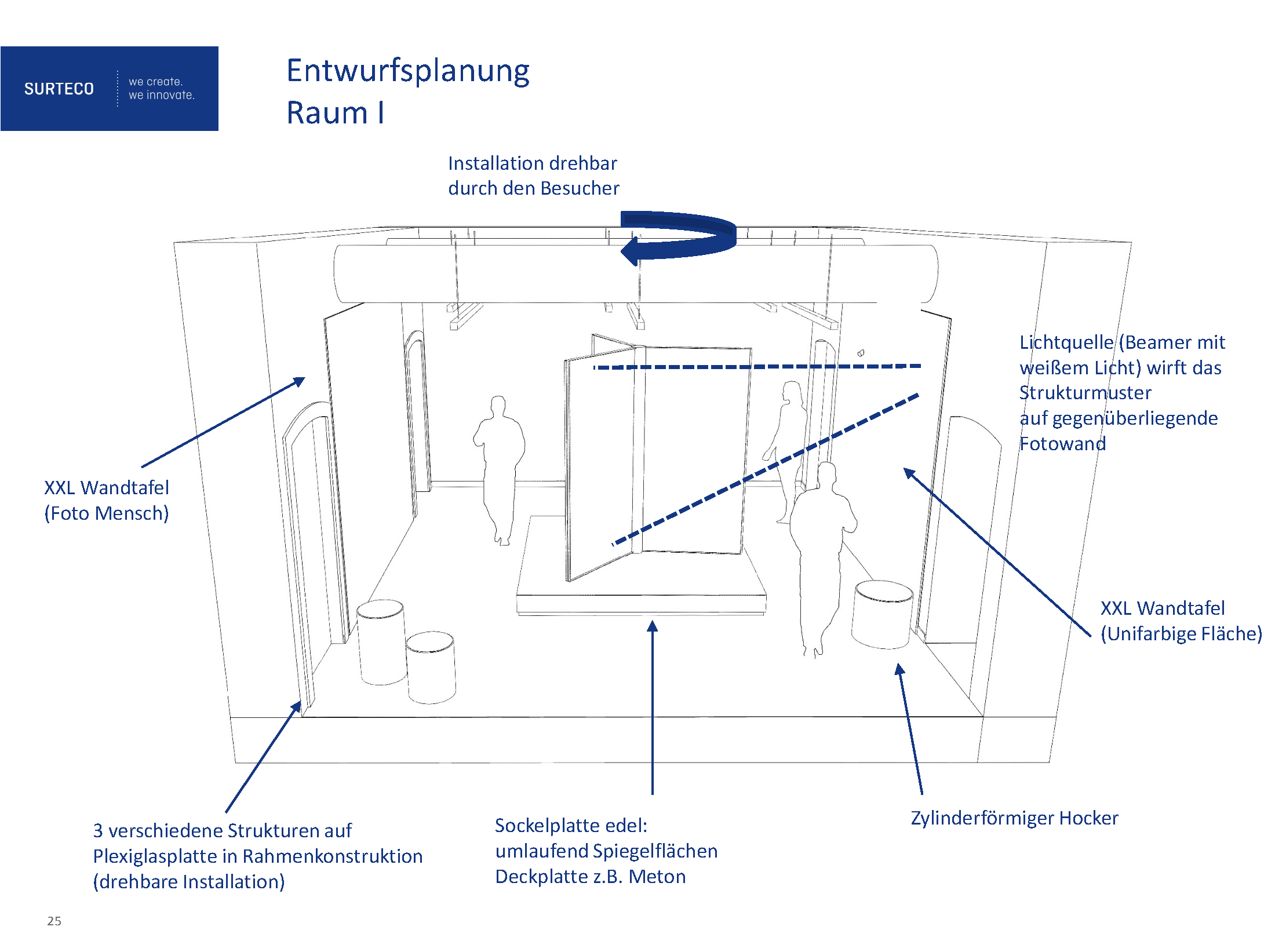 SURTECO
we create.
we innovate.

Entwurfsplanung
Raum I

Installation drehbar durch den Besucher

Lichtquelle (Beamer mit weißem Licht) wirft das Strukturmuster auf gegenüberliegende Fotowand

XXL Wandtafel (Foto Mensch)

XXL Wandtafel (Unifarbige Fläche)

3 verschiedene Strukturen auf Plexiglasplatte in Rahmenkonstruktion (drehbare Installation)

Sockelplatte edel:
umlaufend Spiegelflächen
Deckplatte z.B. Meton

Zylinderförmiger Hocker

25